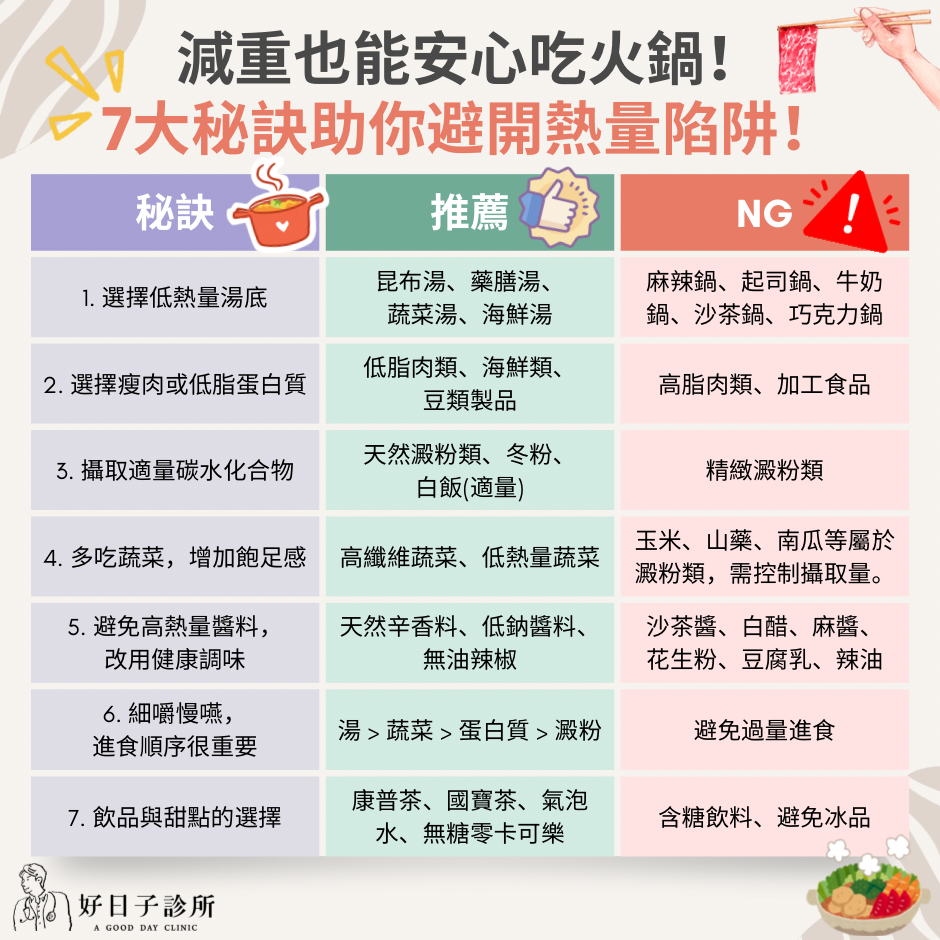 減重也能安心吃火鍋！
7大秘訣助你避開熱量陷阱！

| 秘訣 | 推薦 | NG |
|---|---|---|
| 1. 選擇低熱量湯底 | 昆布湯、藥膳湯、蔬菜湯、海鮮湯 | 麻辣鍋、起司鍋、牛奶鍋、沙茶鍋、巧克力鍋 |
| 2. 選擇瘦肉或低脂蛋白質 | 低脂肉類、海鮮類、豆類製品 | 高脂肉類、加工食品 |
| 3. 攝取適量碳水化合物 | 天然澱粉類、冬粉、白飯(適量) | 精緻澱粉類 |
| 4. 多吃蔬菜，增加飽足感 | 高纖維蔬菜、低熱量蔬菜 | 玉米、山藥、南瓜等屬於澱粉類，需控制攝取量。 |
| 5. 避免高熱量醬料，改用健康調味 | 天然辛香料、低鈉醬料、無油辣椒 | 沙茶醬、白醋、麻醬、花生粉、豆腐乳、辣油 |
| 6. 細嚼慢嚥，進食順序很重要 | 湯 > 蔬菜 > 蛋白質 > 澱粉 | 避免過量進食 |
| 7. 飲品與甜點的選擇 | 康普茶、國寶茶、氣泡水、無糖零卡可樂 | 含糖飲料、避免冰品 |

好日子診所
A GOOD DAY CLINIC